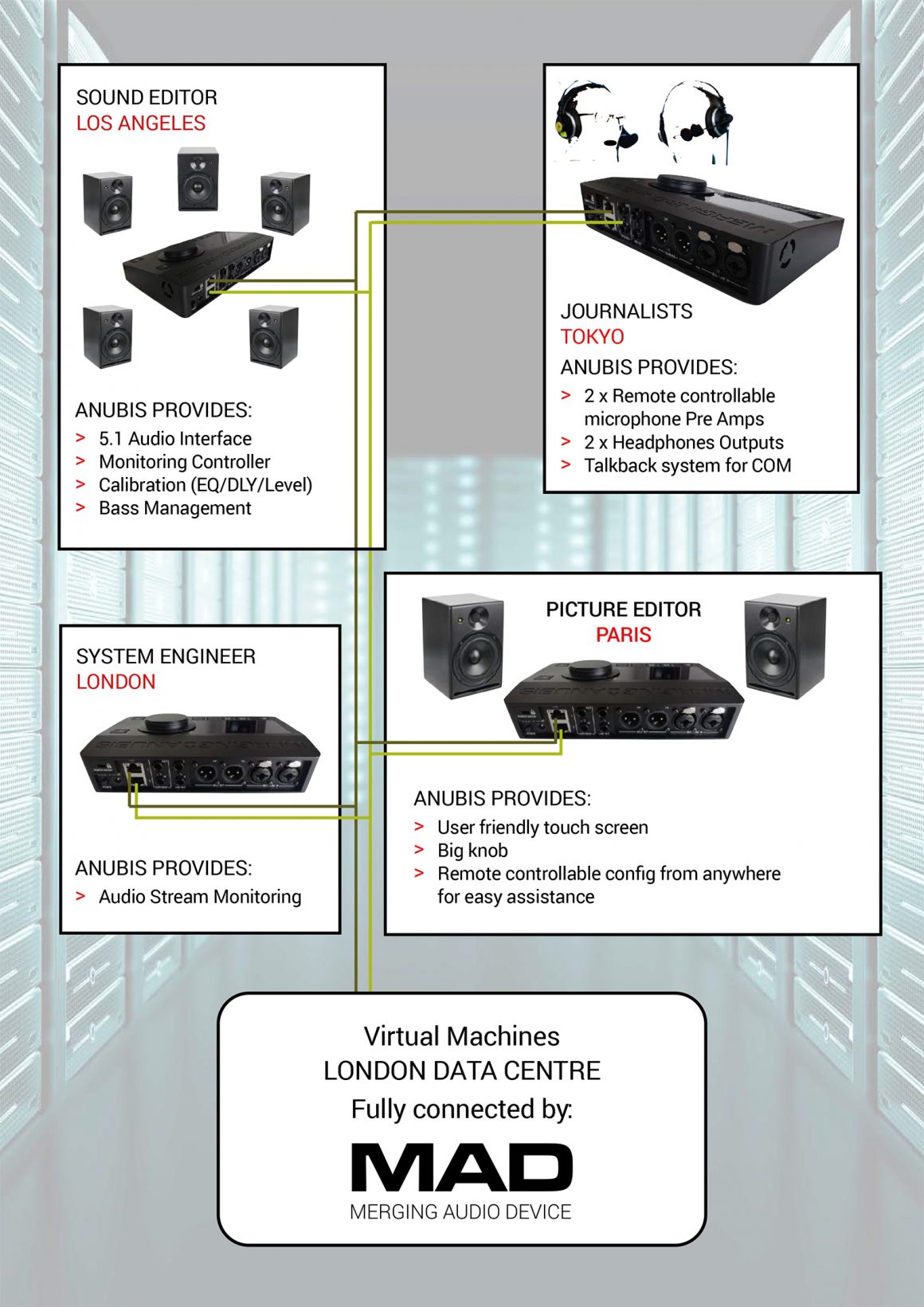 SOUND EDITOR
LOS ANGELES

ANUBIS PROVIDES:
> 5.1 Audio Interface
> Monitoring Controller
> Calibration (EQ/DLY/Level)
> Bass Management

JOURNALISTS
TOKYO
ANUBIS PROVIDES:
> 2 x Remote controllable microphone Pre Amps
> 2 x Headphones Outputs
> Talkback system for COM

SYSTEM ENGINEER
LONDON

ANUBIS PROVIDES:
> Audio Stream Monitoring

PICTURE EDITOR
PARIS

ANUBIS PROVIDES:
> User friendly touch screen
> Big knob
> Remote controllable config from anywhere for easy assistance

Virtual Machines
LONDON DATA CENTRE
Fully connected by:
MAD
MERGING AUDIO DEVICE